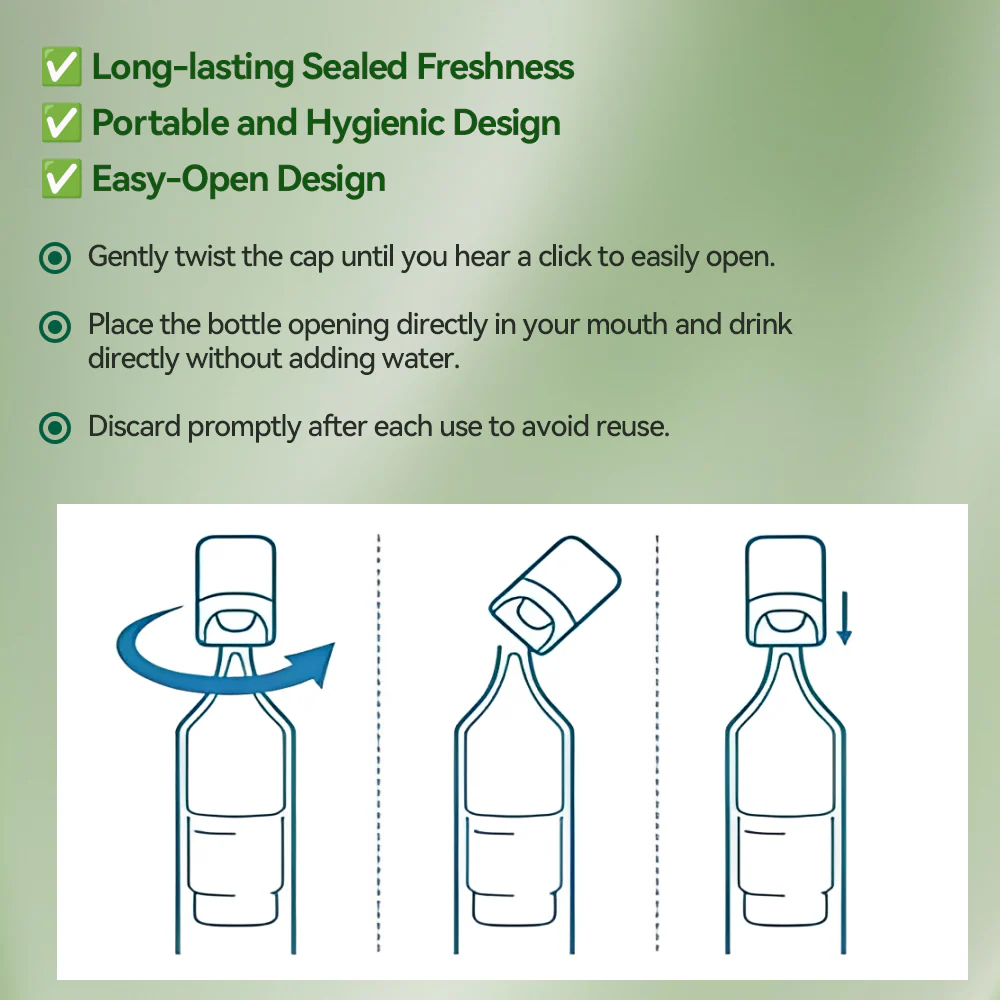 ✅ Long-lasting Sealed Freshness
✅ Portable and Hygienic Design
✅ Easy-Open Design

Gently twist the cap until you hear a click to easily open.

Place the bottle opening directly in your mouth and drink directly without adding water.

Discard promptly after each use to avoid reuse.